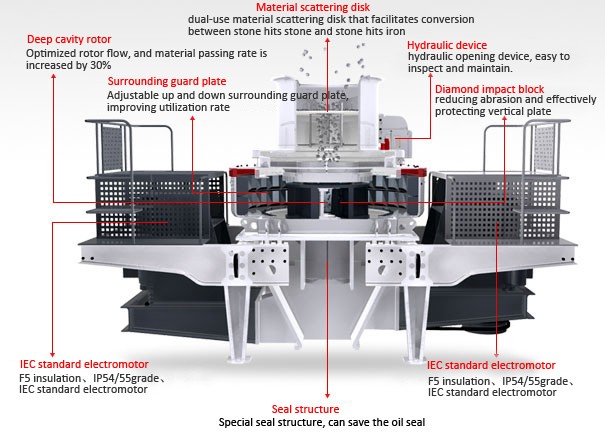 Material scattering disk
dual-use material scattering disk that facilitates conversion between stone hits stone and stone hits iron

Deep cavity rotor
Optimized rotor flow, and material passing rate is increased by 30%

Hydraulic device
hydraulic opening device, easy to inspect and maintain.

Surrounding guard plate
Adjustable up and down surrounding guard plate, improving utilization rate

Diamond impact block
reducing abrasion and effectively protecting vertical plate

IEC standard electromotor
F5 insulation、IP54/55grade、IEC standard electromotor

IEC standard electromotor
F5 insulation、IP54/55grade、IEC standard electromotor

Seal structure
Special seal structure, can save the oil seal