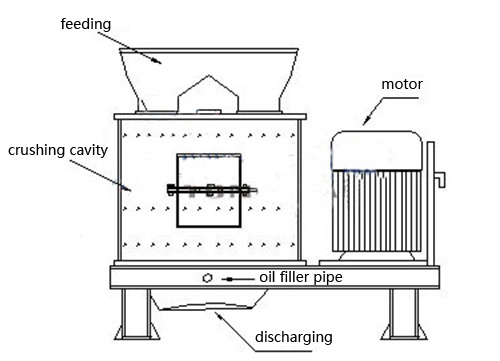 feeding

motor

crushing cavity

oil filler pipe

discharging